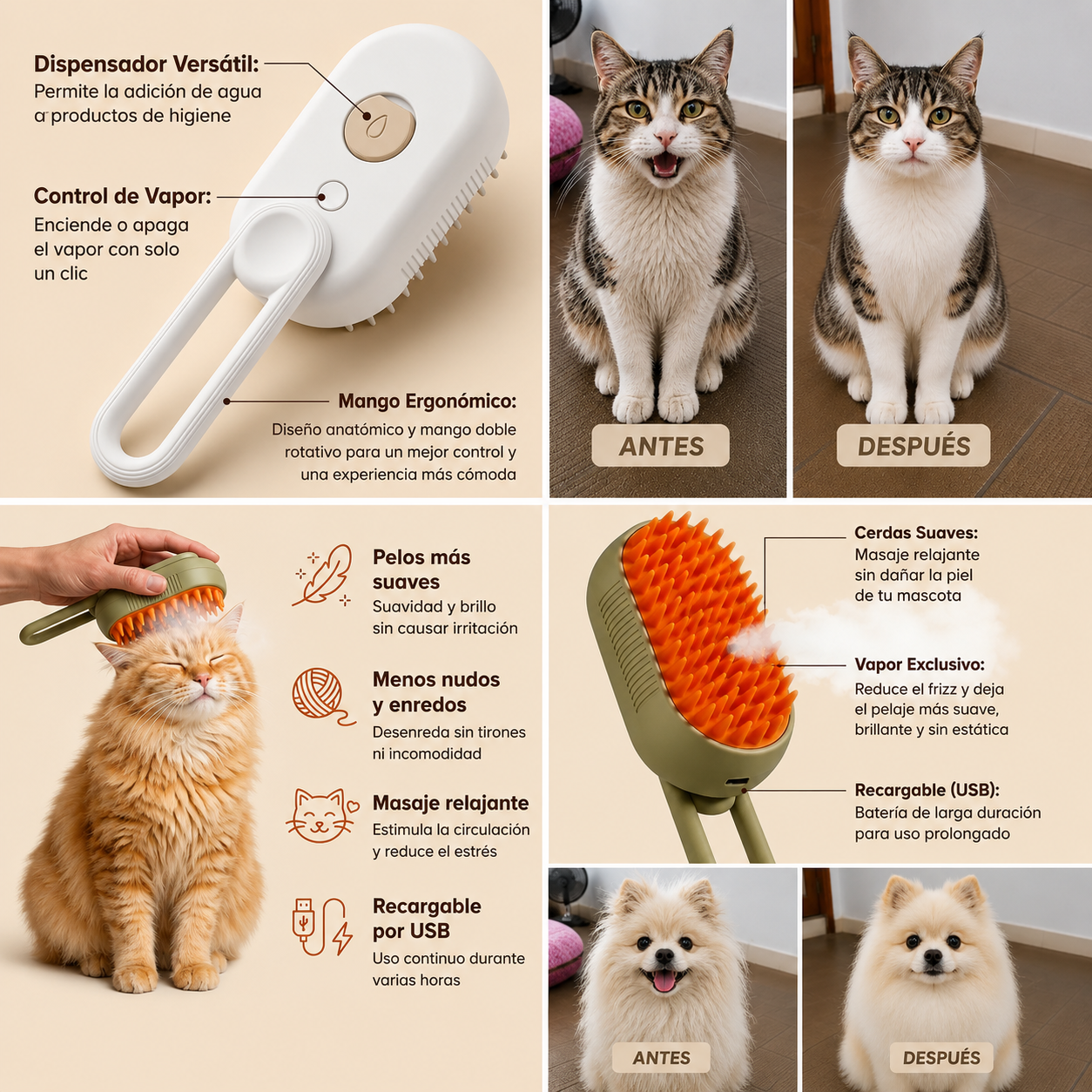 Dispensador Versátil:
Permite la adición de agua a productos de higiene

Control de Vapor:
Enciende o apaga el vapor con solo un clic

Mango Ergonómico:
Diseño anatómico y mango doble rotativo para un mejor control y una experiencia más cómoda

ANTES

DESPUÉS

Pelos más suaves
Suavidad y brillo sin causar irritación

Menos nudos y enredos
Desenreda sin tirones ni incomodidad

Masaje relajante
Estimula la circulación y reduce el estrés

Recargable por USB
Uso continuo durante varias horas

Cerdas Suaves:
Masaje relajante sin dañar la piel de tu mascota

Vapor Exclusivo:
Reduce el frizz y deja el pelaje más suave, brillante y sin estática

Recargable (USB):
Batería de larga duración para uso prolongado

ANTES

DESPUÉS